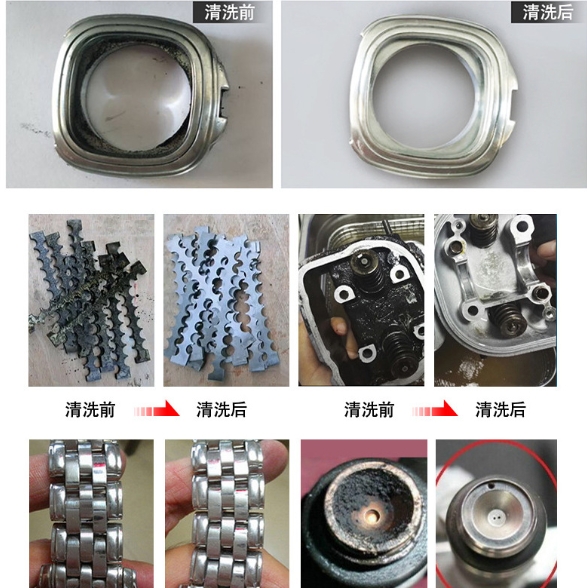 清洗前

清洗后

清洗前

清洗后

清洗前

清洗后