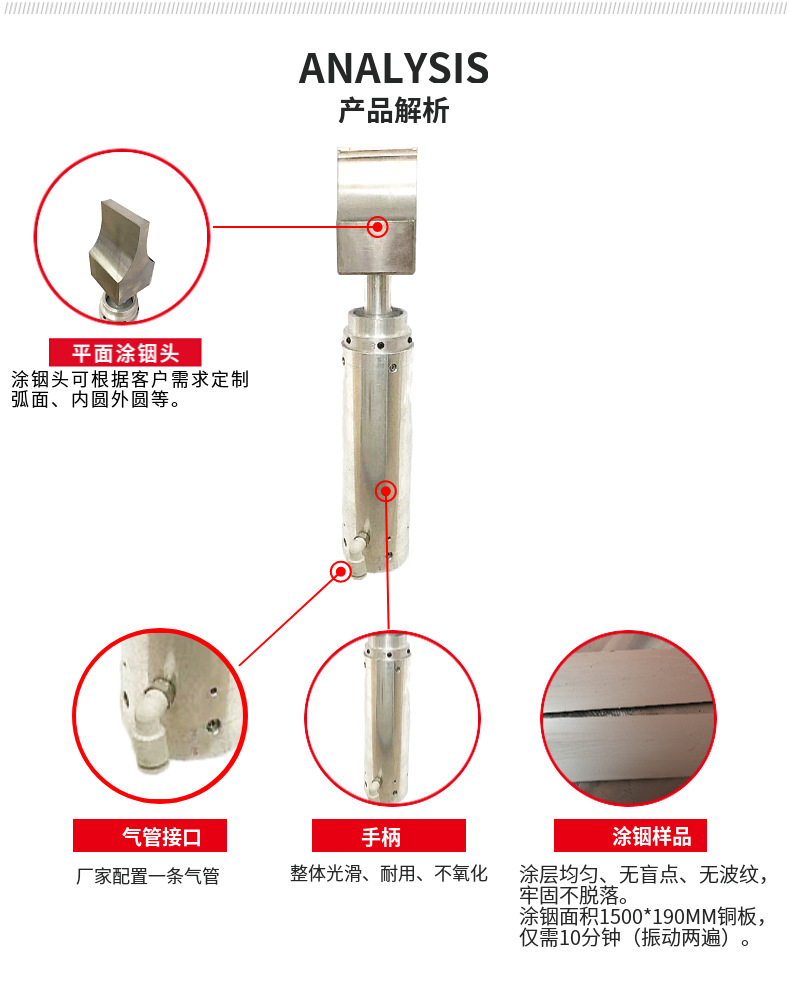 ANALYSIS
产品解析

平面涂铟头
涂铟头可根据客户需求定制弧面、内圆外圆等。

气管接口
厂家配置一条气管

手柄
整体光滑、耐用、不氧化

涂铟样品
涂层均匀、无盲点、无波纹，牢固不脱落。
涂铟面积1500*190MM铜板，仅需10分钟（振动两遍）。